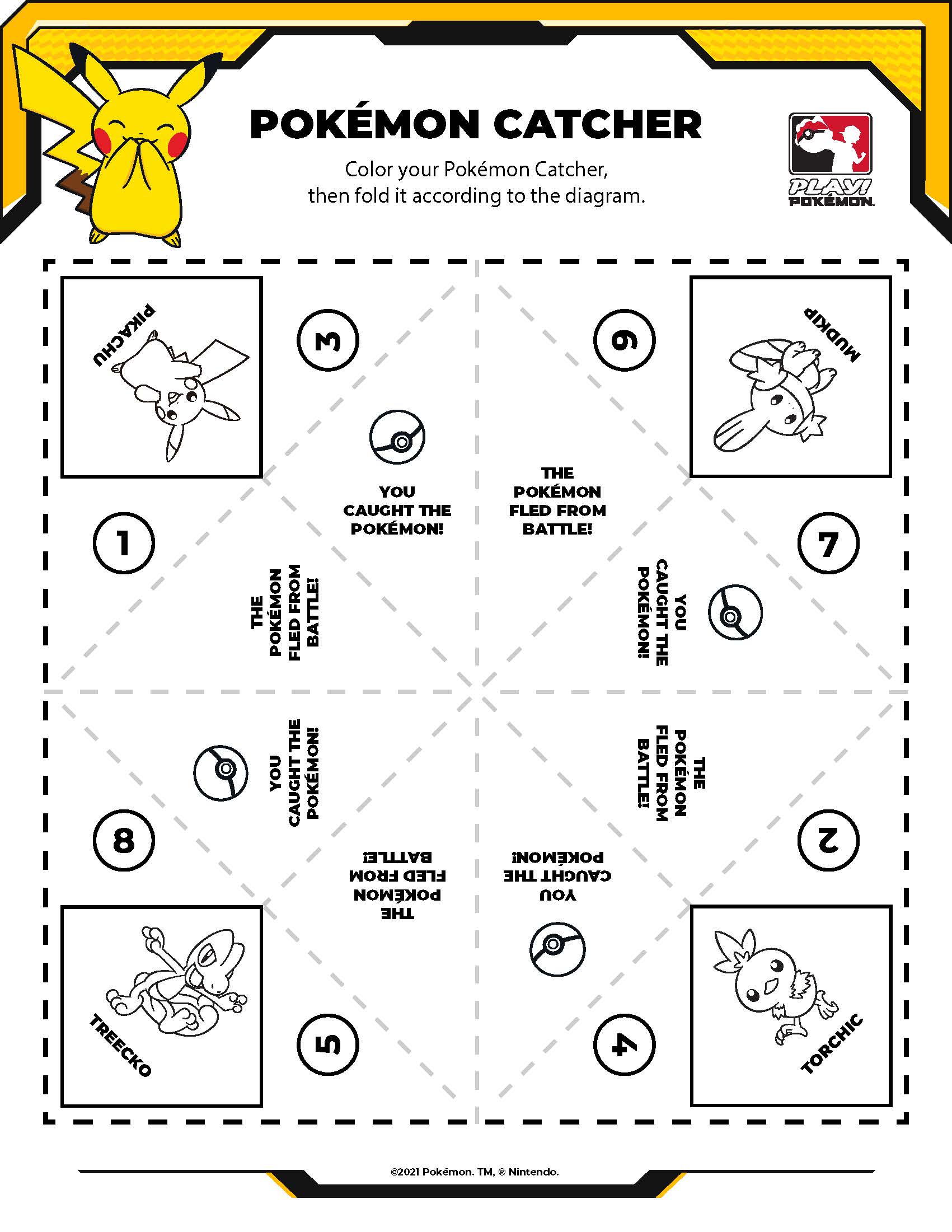 POKÉMON CATCHER

Color your Pokémon Catcher, then fold it according to the diagram.

PLAY! POKÉMON

PIKACHU

3

6

MUDKIP

YOU CAUGHT THE POKÉMON!

THE POKÉMON FLED FROM BATTLE!

1

7

THE POKÉMON FLED FROM BATTLE!

YOU CAUGHT THE POKÉMON!

YOU CAUGHT THE POKÉMON!

THE POKÉMON FLED FROM BATTLE!

8

2

THE POKÉMON FLED FROM BATTLE!

YOU CAUGHT THE POKÉMON!

TREECKO

5

4

TORCHIC

©2021 Pokémon. TM, ® Nintendo.